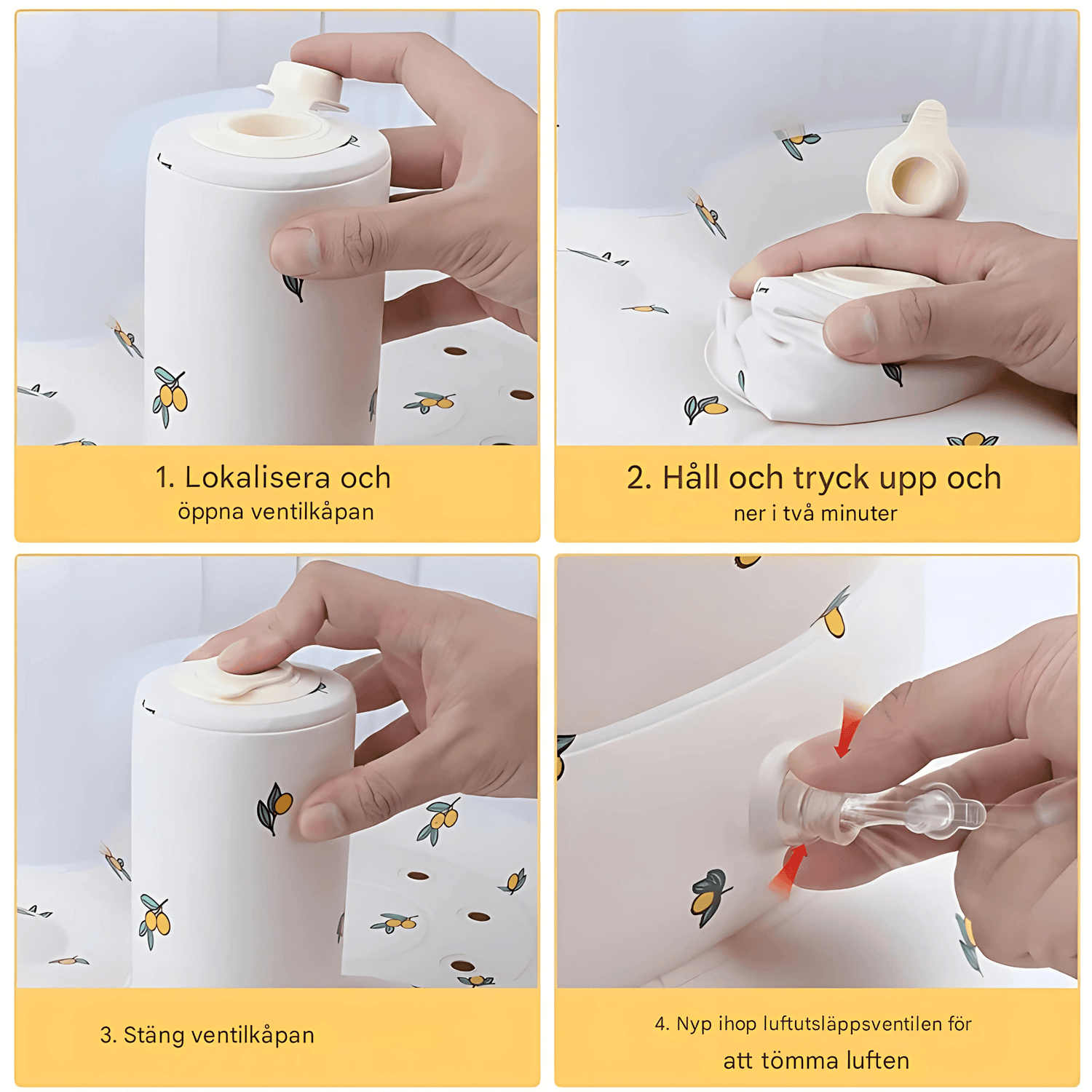 1. Lokalisera och
öppna ventilkåpan

2. Håll och tryck upp och
ner i två minuter

3. Stäng ventilkåpan

4. Nyp ihop luftutsläppsventilen för
att tömma luften