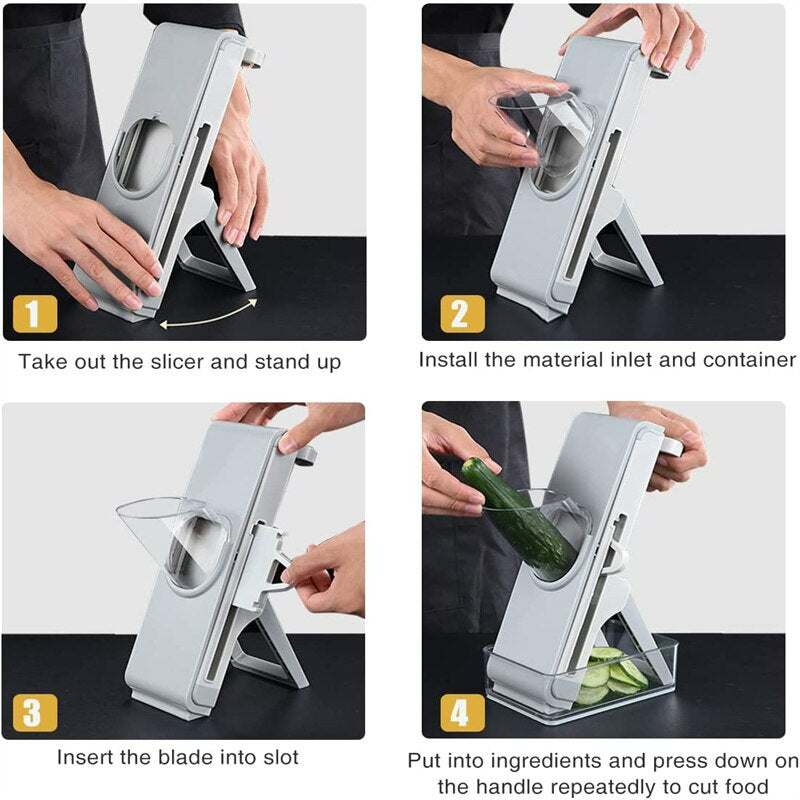 1

Take out the slicer and stand up

2

Install the material inlet and container

3

Insert the blade into slot

4

Put into ingredients and press down on the handle repeatedly to cut food