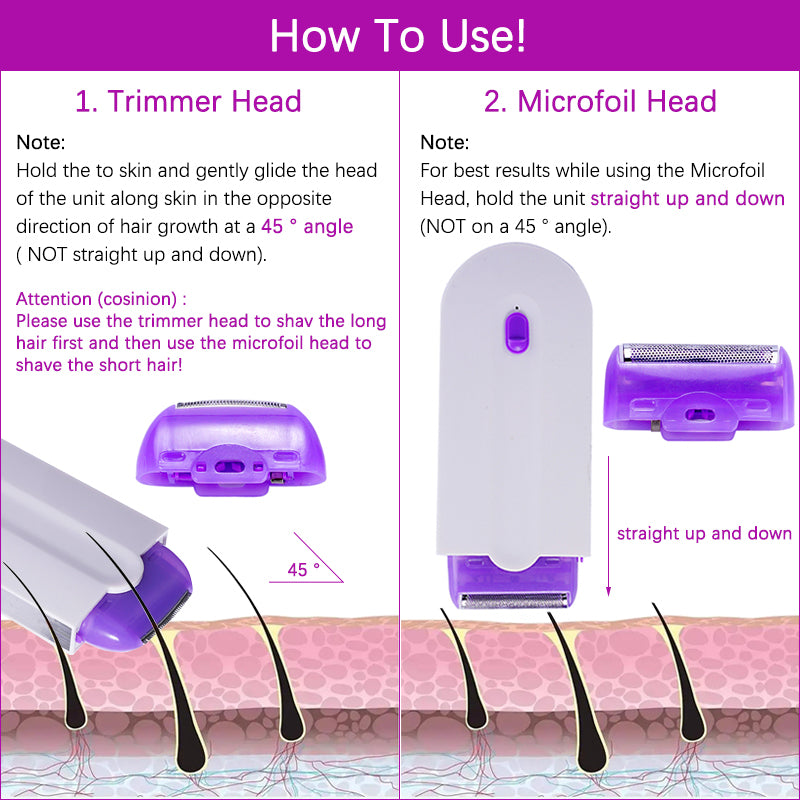 How To Use!

1. Trimmer Head

Note:
Hold the to skin and gently glide the head of the unit along skin in the opposite direction of hair growth at a 45 ° angle ( NOT straight up and down).

Attention (cosinion) :
Please use the trimmer head to shav the long hair first and then use the microfoil head to shave the short hair!

45 °

2. Microfoil Head

Note:
For best results while using the Microfoil Head, hold the unit straight up and down (NOT on a 45 ° angle).

straight up and down