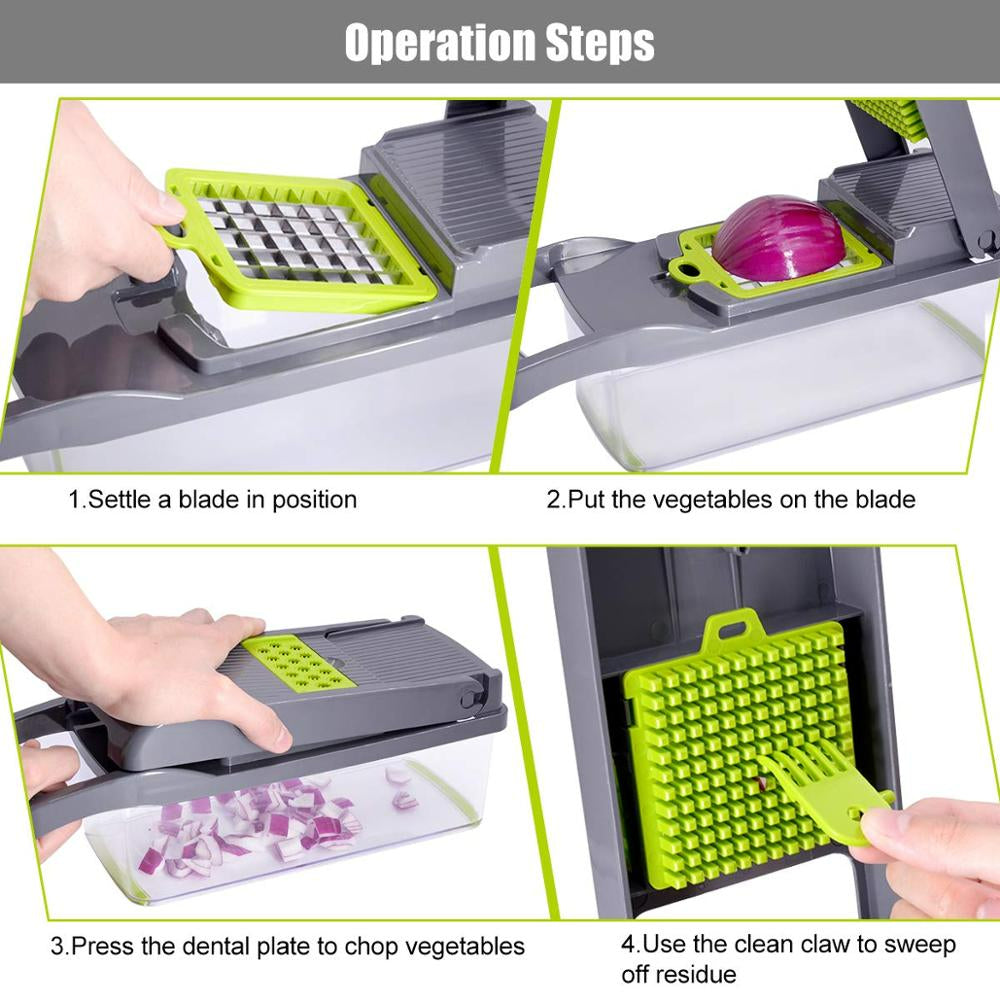 Operation Steps

1.Settle a blade in position

2.Put the vegetables on the blade

3.Press the dental plate to chop vegetables

4.Use the clean claw to sweep off residue