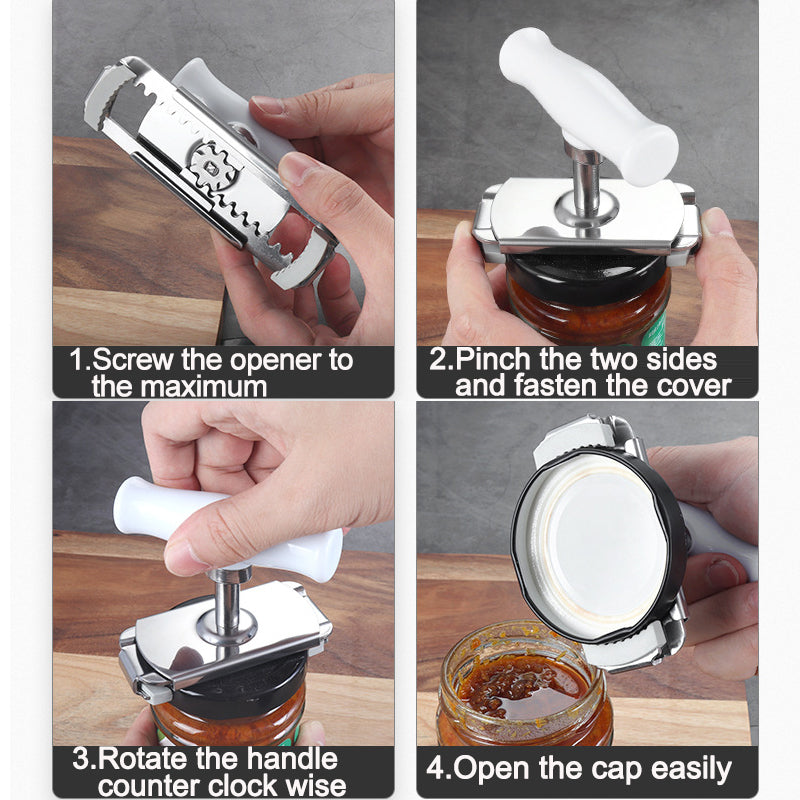 1.Screw the opener to the maximum

2.Pinch the two sides and fasten the cover

3.Rotate the handle counter clock wise

4.Open the cap easily