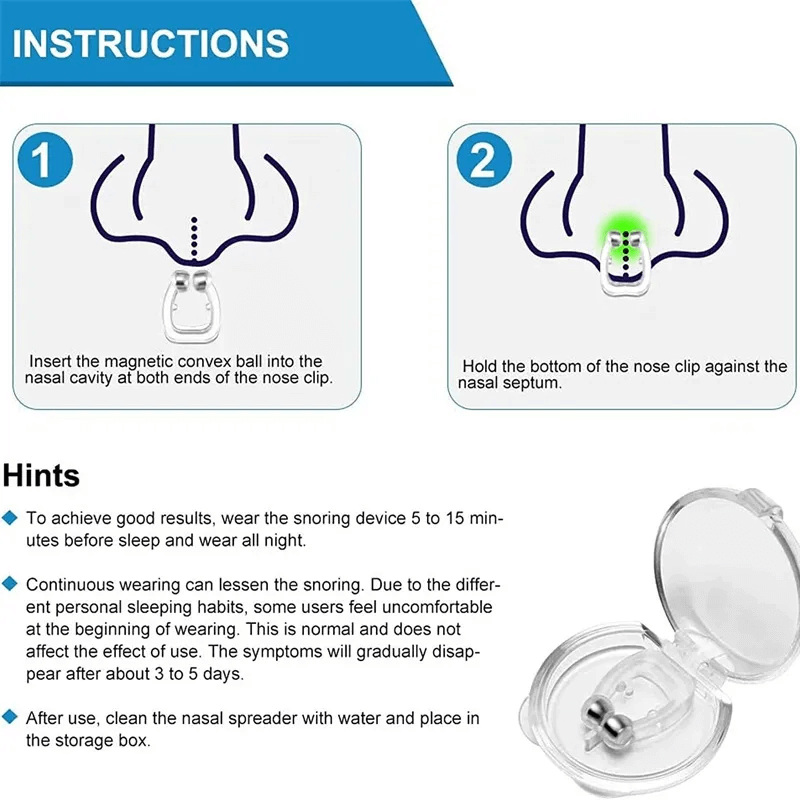 INSTRUCTIONS

1

Insert the magnetic convex ball into the nasal cavity at both ends of the nose clip.

2

Hold the bottom of the nose clip against the nasal septum.

Hints

To achieve good results, wear the snoring device 5 to 15 minutes before sleep and wear all night.

Continuous wearing can lessen the snoring. Due to the different personal sleeping habits, some users feel uncomfortable at the beginning of wearing. This is normal and does not affect the effect of use. The symptoms will gradually disappear after about 3 to 5 days.

After use, clean the nasal spreader with water and place in the storage box.