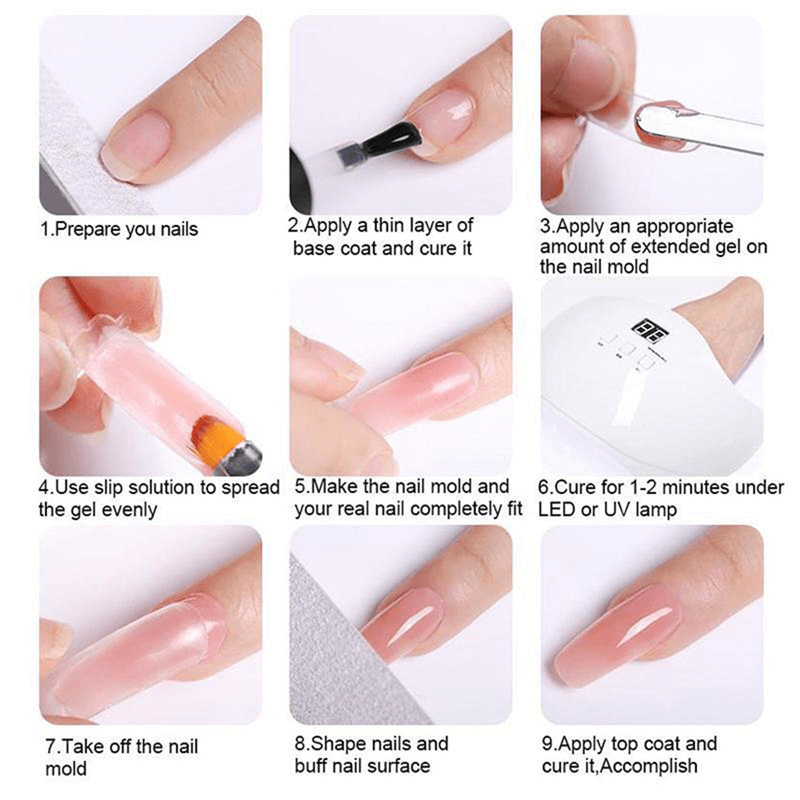 1.Prepare you nails

2.Apply a thin layer of base coat and cure it

3.Apply an appropriate amount of extended gel on the nail mold

4.Use slip solution to spread the gel evenly

5.Make the nail mold and your real nail completely fit

6.Cure for 1-2 minutes under LED or UV lamp

7.Take off the nail mold

8.Shape nails and buff nail surface

9.Apply top coat and cure it,Accomplish