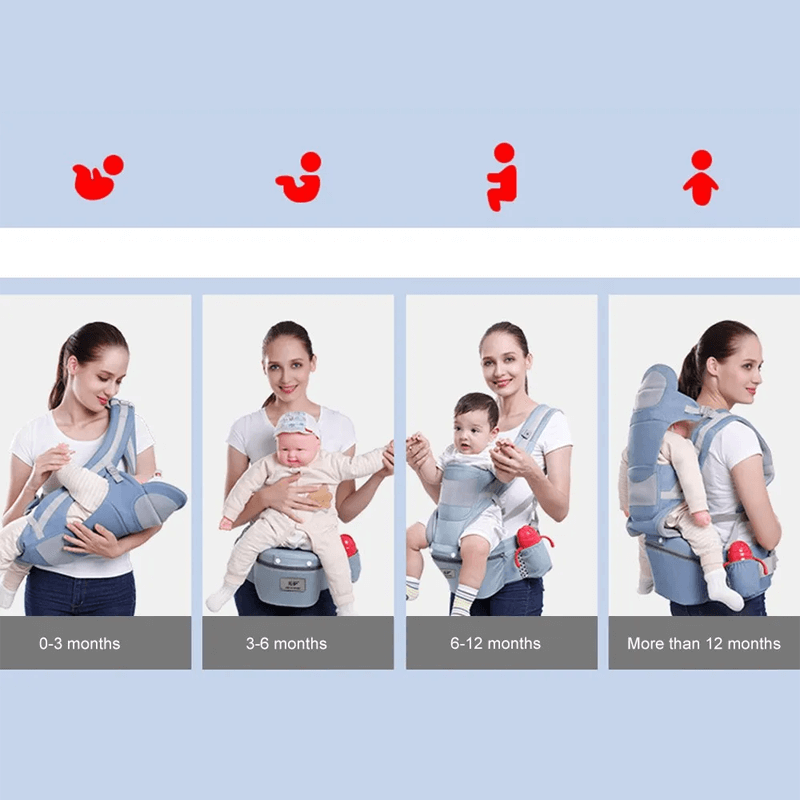 0-3 months

3-6 months

6-12 months

More than 12 months