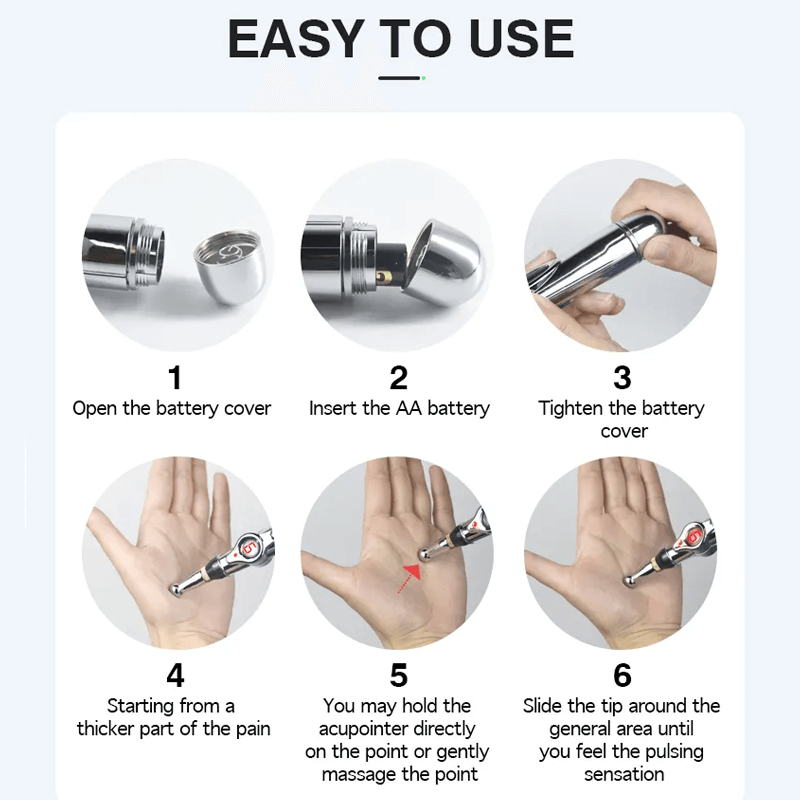 EASY TO USE

1
Open the battery cover

2
Insert the AA battery

3
Tighten the battery cover

4
Starting from a thicker part of the pain

5
You may hold the acupointer directly on the point or gently massage the point

6
Slide the tip around the general area until you feel the pulsing sensation