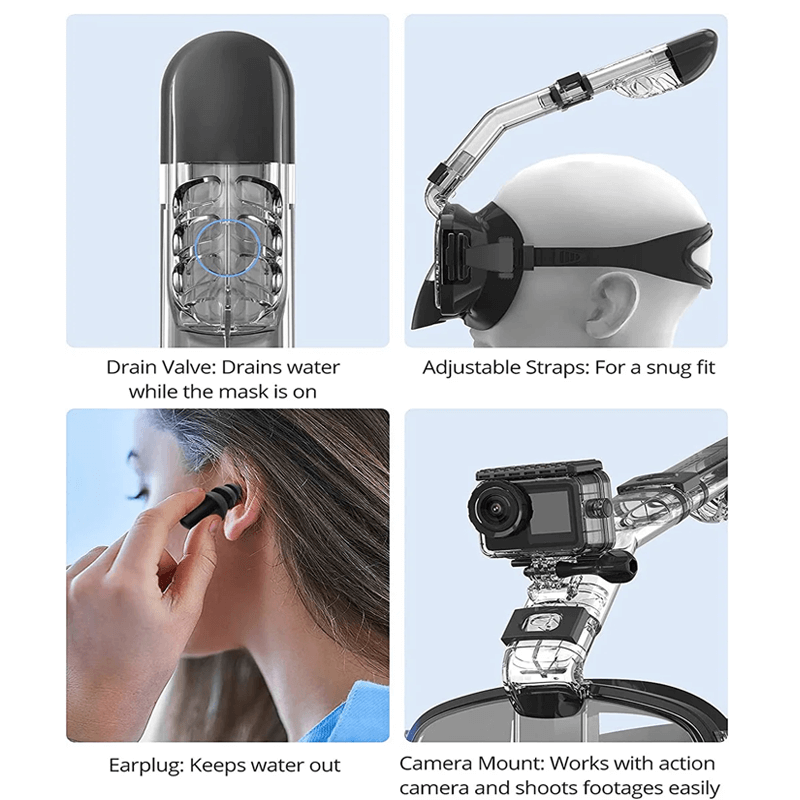 Drain Valve: Drains water while the mask is on

Adjustable Straps: For a snug fit

Earplug: Keeps water out

Camera Mount: Works with action camera and shoots footages easily