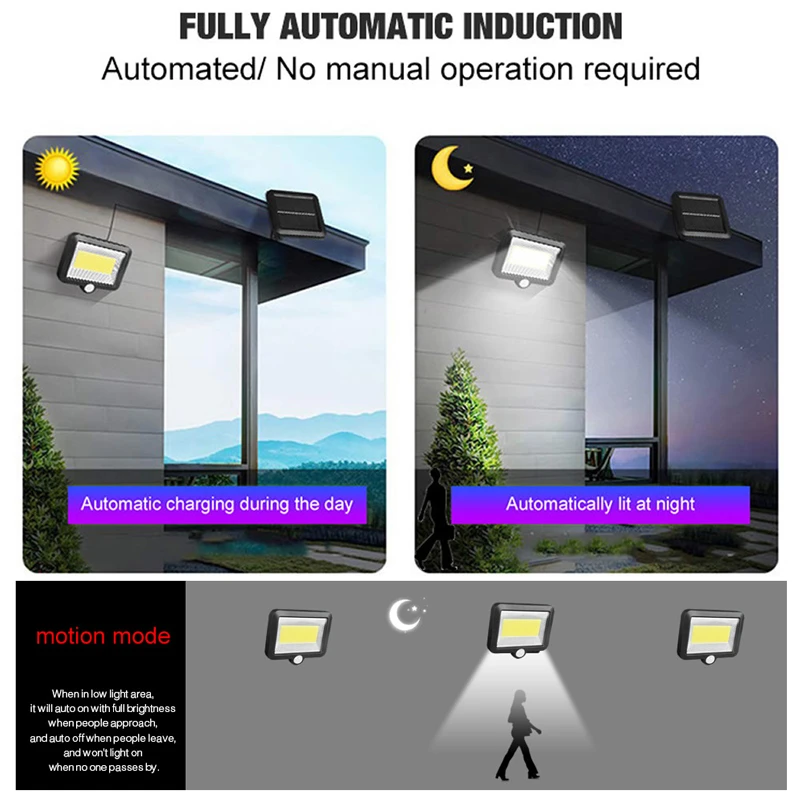 FULLY AUTOMATIC INDUCTION

Automated/ No manual operation required

Automatic charging during the day

Automatically lit at night

motion mode

When in low light area, it will auto on with full brightness when people approach, and auto off when people leave, and won't light on when no one passes by.